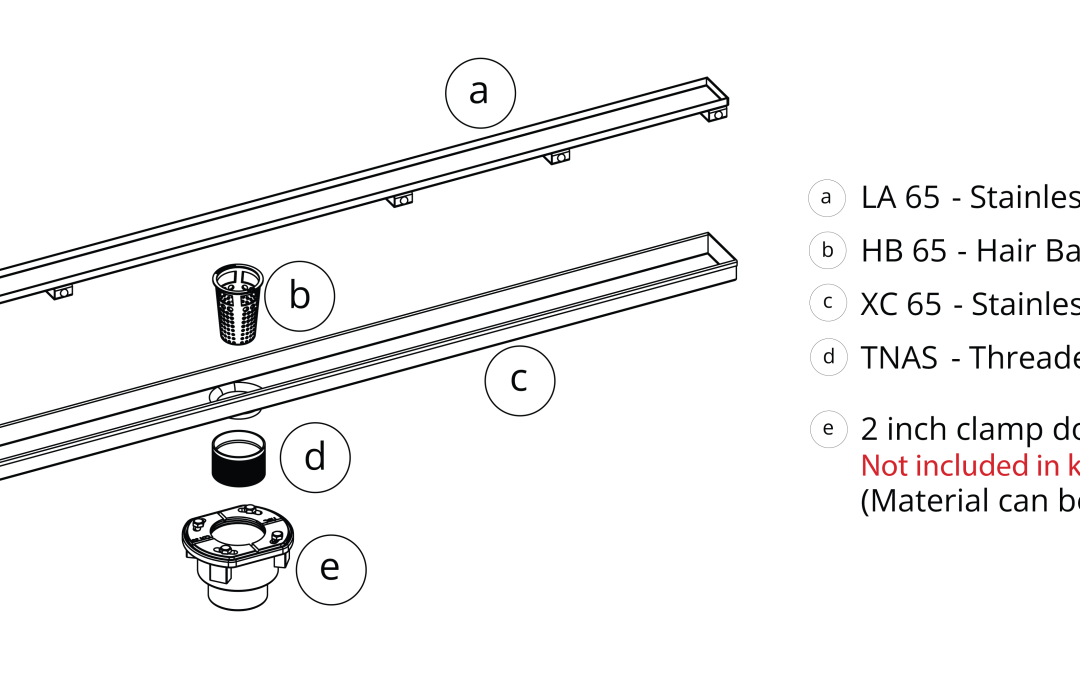 a

b

c

d

e

a LA 65 - Stainles

b HB 65 - Hair Ba

c XC 65 - Stainles

d TNAS - Threade

e 2 inch clamp do
Not included in k
(Material can be