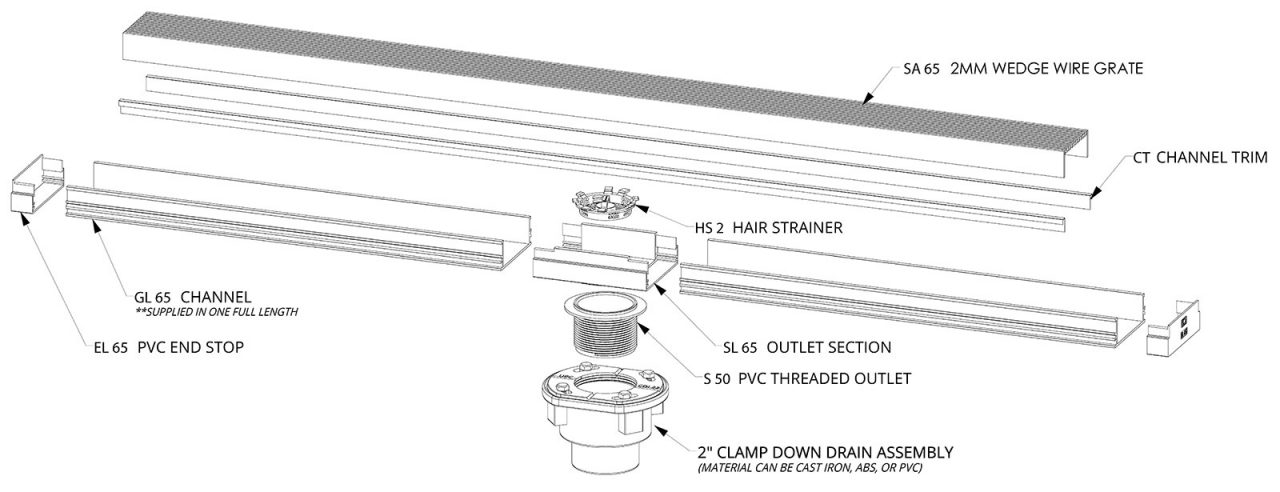 SA 65 2MM WEDGE WIRE GRATE

CT CHANNEL TRIM

HS 2 HAIR STRAINER

GL 65 CHANNEL
**SUPPLIED IN ONE FULL LENGTH

EL 65 PVC END STOP

SL 65 OUTLET SECTION

S 50 PVC THREADED OUTLET

2" CLAMP DOWN DRAIN ASSEMBLY
(MATERIAL CAN BE CAST IRON, ABS, OR PVC)