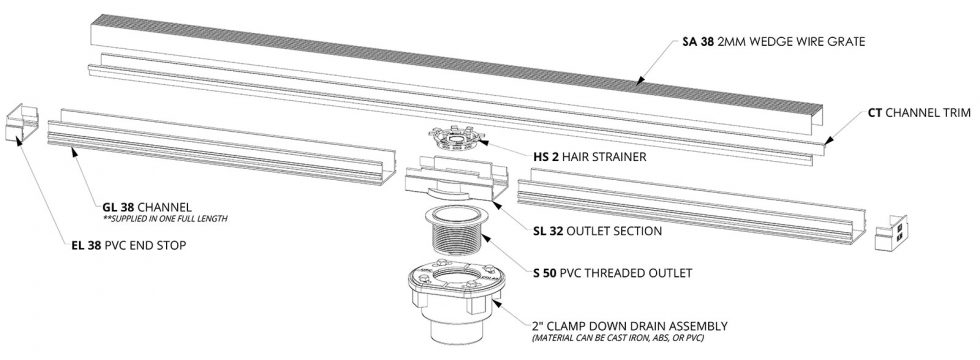 SA 38 2MM WEDGE WIRE GRATE

CT CHANNEL TRIM

HS 2 HAIR STRAINER

GL 38 CHANNEL
**SUPPLIED IN ONE FULL LENGTH

SL 32 OUTLET SECTION

EL 38 PVC END STOP

S 50 PVC THREADED OUTLET

2" CLAMP DOWN DRAIN ASSEMBLY
(MATERIAL CAN BE CAST IRON, ABS, OR PVC)